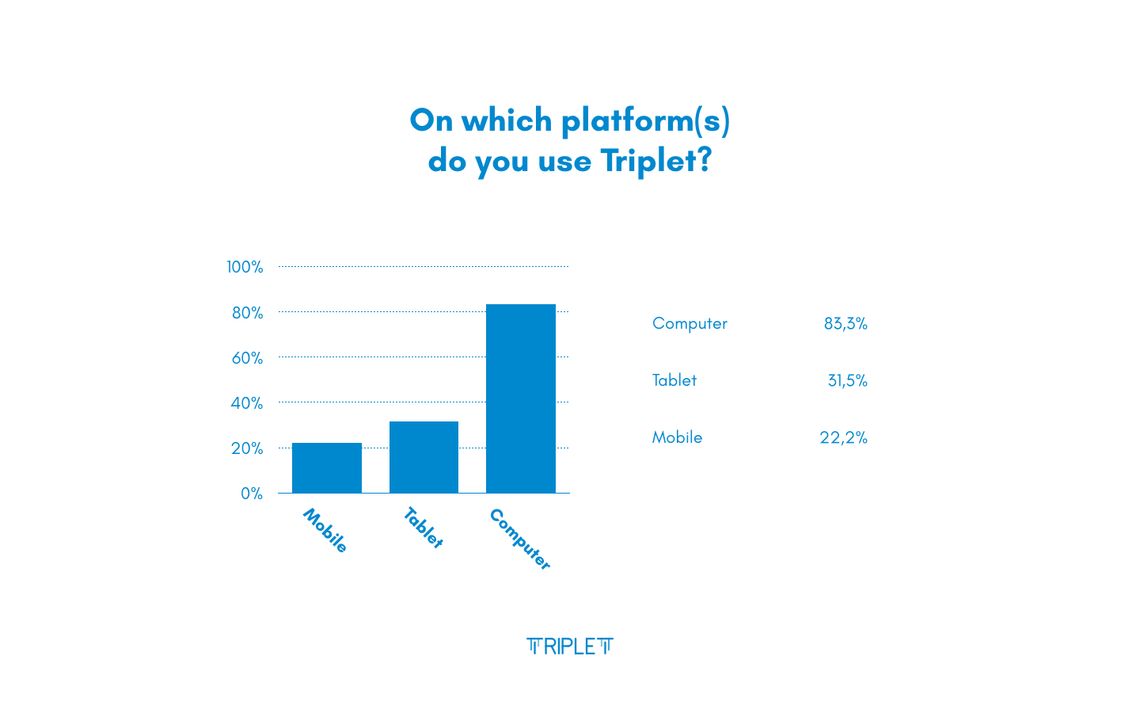 On which platform(s) do you use Triplet?

100%
80%
60%
40%
20%
0%

Mobile
Tablet
Computer

| Computer | 83,3% |
|---|---|
| Tablet | 31,5% |
| Mobile | 22,2% |

TRIPLET